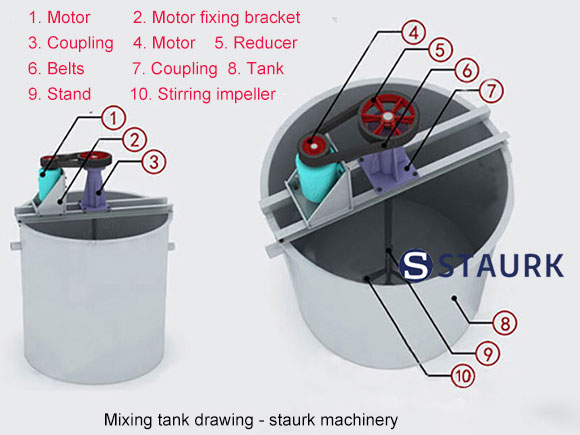 1. Motor 2. Motor fixing bracket
3. Coupling 4. Motor 5. Reducer
6. Belts 7. Coupling 8. Tank
9. Stand 10. Stirring impeller

1
2
3

4
5
6
7

S STAURK

8
9
10

Mixing tank drawing - staurk machinery