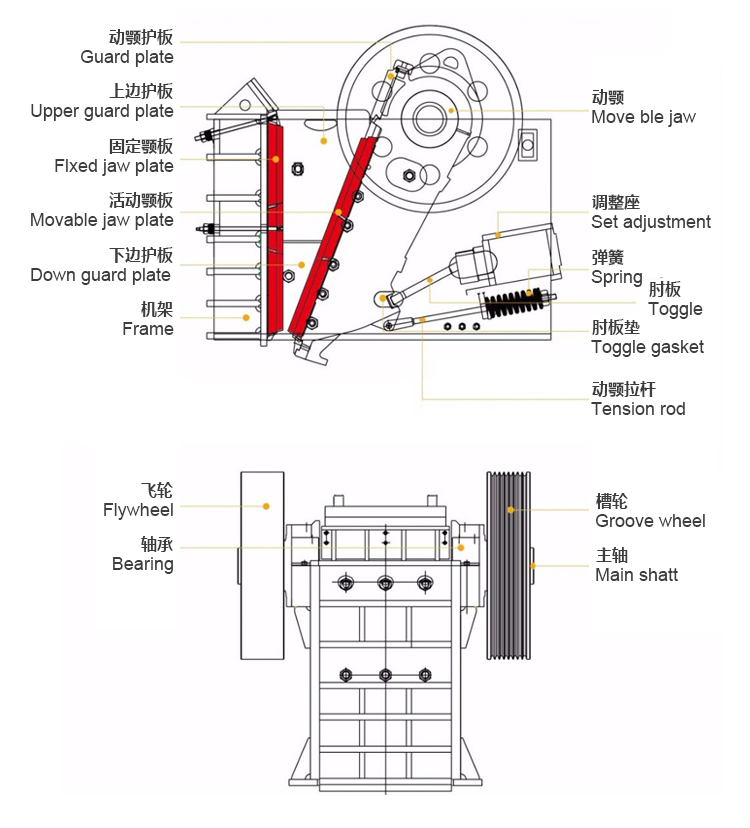 动颚护板
Guard plate

上边护板
Upper guard plate

固定颚板
Flxed jaw plate

活动颚板
Movable jaw plate

下边护板
Down guard plate

机架
Frame

动颚
Move ble jaw

调整座
Set adjustment

弹簧
Spring

肘板
Toggle

肘板垫
Toggle gasket

动颚拉杆
Tension rod

飞轮
Flywheel

轴承
Bearing

槽轮
Groove wheel

主轴
Main shatt